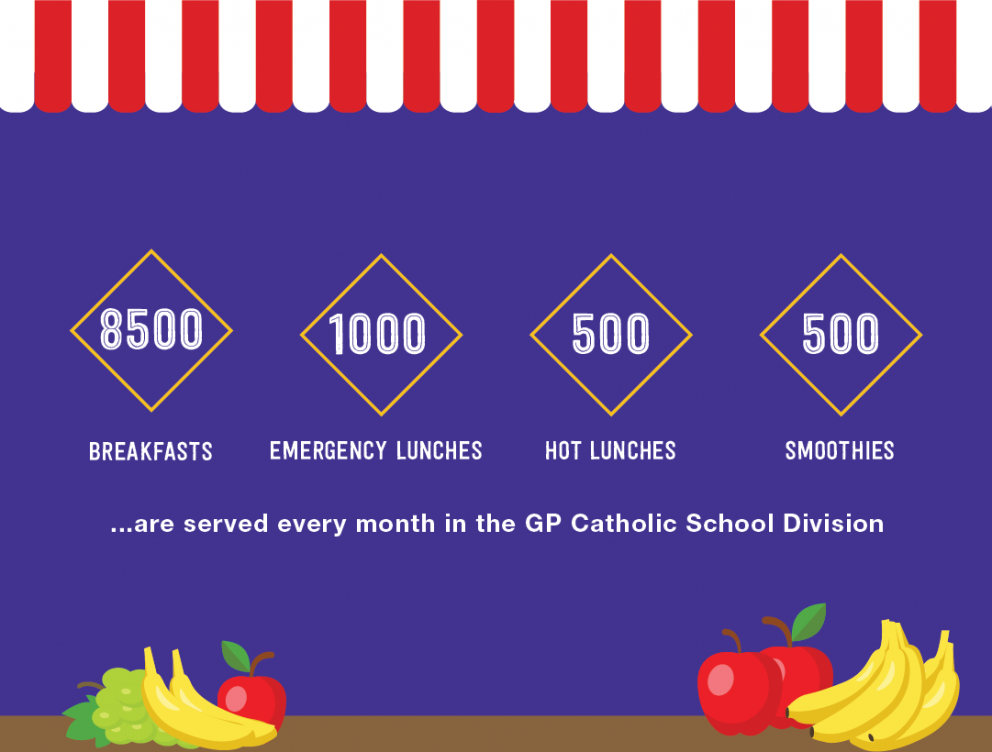 8500
BREAKFASTS

1000
EMERGENCY LUNCHES

500
HOT LUNCHES

500
SMOOTHIES

...are served every month in the GP Catholic School Division